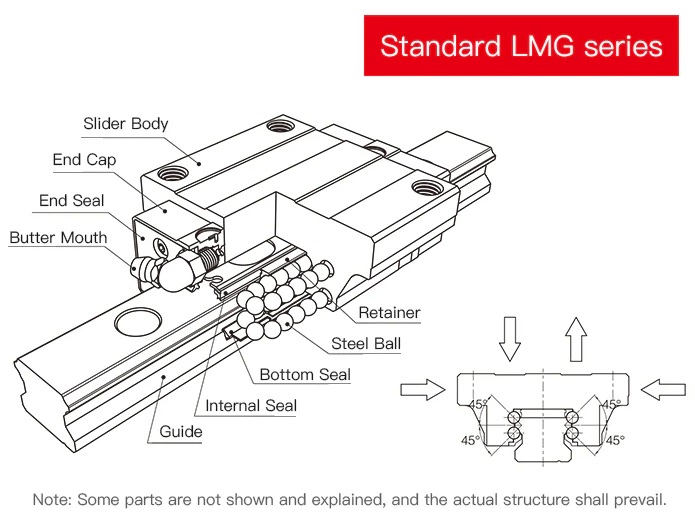 Standard LMG series

Slider Body

End Cap

End Seal

Butter Mouth

Retainer

Steel Ball

Bottom Seal

Internal Seal

Guide

45°

45°

45°

45°

Note: Some parts are not shown and explained, and the actual structure shall prevail.