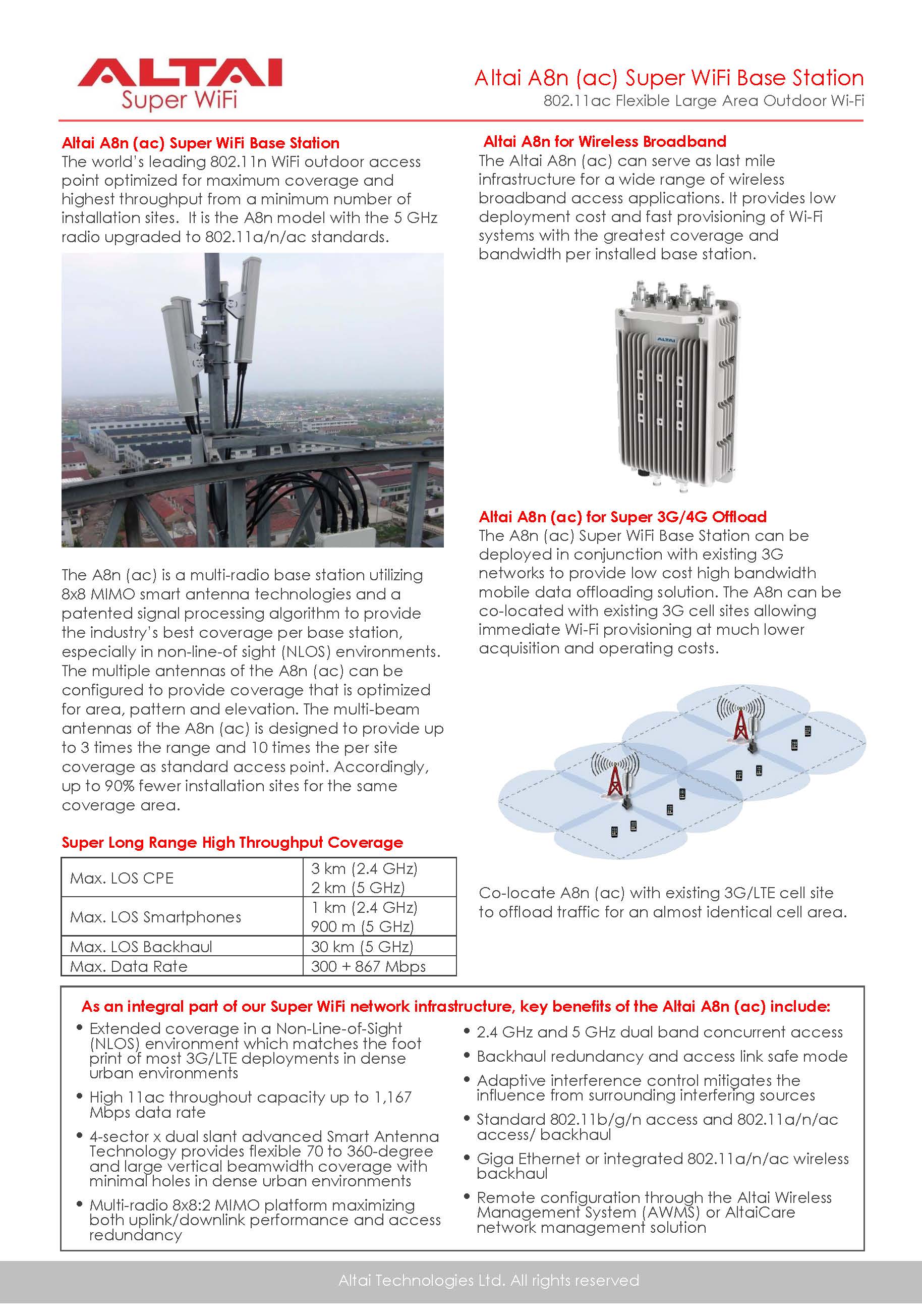 ALTAI
Super WiFi

Altai A8n (ac) Super WiFi Base Station
802.11ac Flexible Large Area Outdoor Wi-Fi

Altai A8n (ac) Super WiFi Base Station
The world's leading 802.11n WiFi outdoor access point optimized for maximum coverage and highest throughput from a minimum number of installation sites. It is the A8n model with the 5 GHz radio upgraded to 802.11a/n/ac standards.

The A8n (ac) is a multi-radio base station utilizing 8x8 MIMO smart antenna technologies and a patented signal processing algorithm to provide the industry's best coverage per base station, especially in non-line-of sight (NLOS) environments. The multiple antennas of the A8n (ac) can be configured to provide coverage that is optimized for area, pattern and elevation. The multi-beam antennas of the A8n (ac) is designed to provide up to 3 times the range and 10 times the per site coverage as standard access point. Accordingly, up to 90% fewer installation sites for the same coverage area.

Super Long Range High Throughput Coverage

| Max. LOS CPE | 3 km (2.4 GHz) 2 km (5 GHz) |
|---|---|
| Max. LOS Smartphones | 1 km (2.4 GHz) 900 m (5 GHz) |
| Max. LOS Backhaul | 30 km (5 GHz) |
| Max. Data Rate | 300 + 867 Mbps |

Altai A8n for Wireless Broadband
The Altai A8n (ac) can serve as last mile infrastructure for a wide range of wireless broadband access applications. It provides low deployment cost and fast provisioning of Wi-Fi systems with the greatest coverage and bandwidth per installed base station.

ALTAI

Altai A8n (ac) for Super 3G/4G Offload
The A8n (ac) Super WiFi Base Station can be deployed in conjunction with existing 3G networks to provide low cost high bandwidth mobile data offloading solution. The A8n can be co-located with existing 3G cell sites allowing immediate Wi-Fi provisioning at much lower acquisition and operating costs.

Co-locate A8n (ac) with existing 3G/LTE cell site to offload traffic for an almost identical cell area.

As an integral part of our Super WiFi network infrastructure, key benefits of the Altai A8n (ac) include:
• Extended coverage in a Non-Line-of-Sight (NLOS) environment which matches the foot print of most 3G/LTE deployments in dense urban environments
• High 11ac throughout capacity up to 1,167 Mbps data rate
• 4-sector x dual slant advanced Smart Antenna Technology provides flexible 70 to 360-degree and large vertical beamwidth coverage with minimal holes in dense urban environments
• Multi-radio 8x8:2 MIMO platform maximizing both uplink/downlink performance and access redundancy
• 2.4 GHz and 5 GHz dual band concurrent access
• Backhaul redundancy and access link safe mode
• Adaptive interference control mitigates the influence from surrounding interfering sources
• Standard 802.11b/g/n access and 802.11a/n/ac access/ backhaul
• Giga Ethernet or integrated 802.11a/n/ac wireless backhaul
• Remote configuration through the Altai Wireless Management System (AWMS) or AltaiCare network management solution

Altai Technologies Ltd. All rights reserved