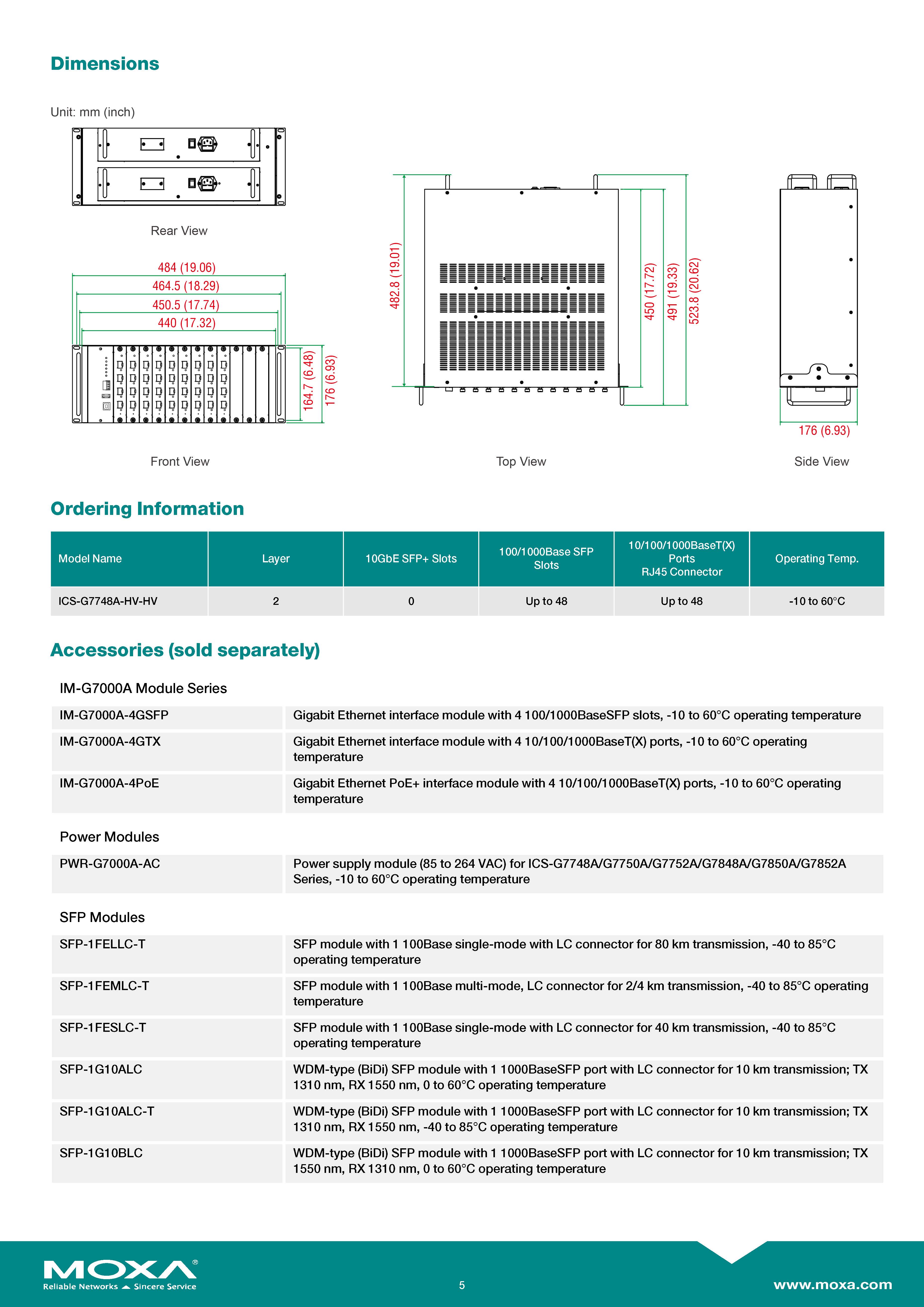 Dimensions

Unit: mm (inch)

Rear View

484 (19.06)
464.5 (18.29)
450.5 (17.74)
440 (17.32)
164.7 (6.48)
176 (6.93)

Front View

482.8 (19.01)
450 (17.72)
491 (19.33)
523.8 (20.62)

Top View

176 (6.93)

Side View

Ordering Information

| Model Name | Layer | 10GbE SFP+ Slots | 100/1000Base SFP Slots | 10/100/1000BaseT(X) Ports RJ45 Connector | Operating Temp. |
|---|---|---|---|---|---|
| ICS-G7748A-HV-HV | 2 | 0 | Up to 48 | Up to 48 | -10 to 60°C |

Accessories (sold separately)

IM-G7000A Module Series

| IM-G7000A-4GSFP | Gigabit Ethernet interface module with 4 100/1000BaseSFP slots, -10 to 60°C operating temperature |
|---|---|
| IM-G7000A-4GTX | Gigabit Ethernet interface module with 4 10/100/1000BaseT(X) ports, -10 to 60°C operating temperature |
| IM-G7000A-4PoE | Gigabit Ethernet PoE+ interface module with 4 10/100/1000BaseT(X) ports, -10 to 60°C operating temperature |

Power Modules

| PWR-G7000A-AC | Power supply module (85 to 264 VAC) for ICS-G7748A/G7750A/G7752A/G7848A/G7850A/G7852A Series, -10 to 60°C operating temperature |
|---|---|

SFP Modules

| SFP-1FELLC-T | SFP module with 1 100Base single-mode with LC connector for 80 km transmission, -40 to 85°C operating temperature |
|---|---|
| SFP-1FEMLC-T | SFP module with 1 100Base multi-mode, LC connector for 2/4 km transmission, -40 to 85°C operating temperature |
| SFP-1FESLC-T | SFP module with 1 100Base single-mode with LC connector for 40 km transmission, -40 to 85°C operating temperature |
| SFP-1G10ALC | WDM-type (BiDi) SFP module with 1 1000BaseSFP port with LC connector for 10 km transmission; TX 1310 nm, RX 1550 nm, 0 to 60°C operating temperature |
| SFP-1G10ALC-T | WDM-type (BiDi) SFP module with 1 1000BaseSFP port with LC connector for 10 km transmission; TX 1310 nm, RX 1550 nm, -40 to 85°C operating temperature |
| SFP-1G10BLC | WDM-type (BiDi) SFP module with 1 1000BaseSFP port with LC connector for 10 km transmission; TX 1550 nm, RX 1310 nm, 0 to 60°C operating temperature |

MOXA®
Reliable Networks Sincere Service
5
www.moxa.com