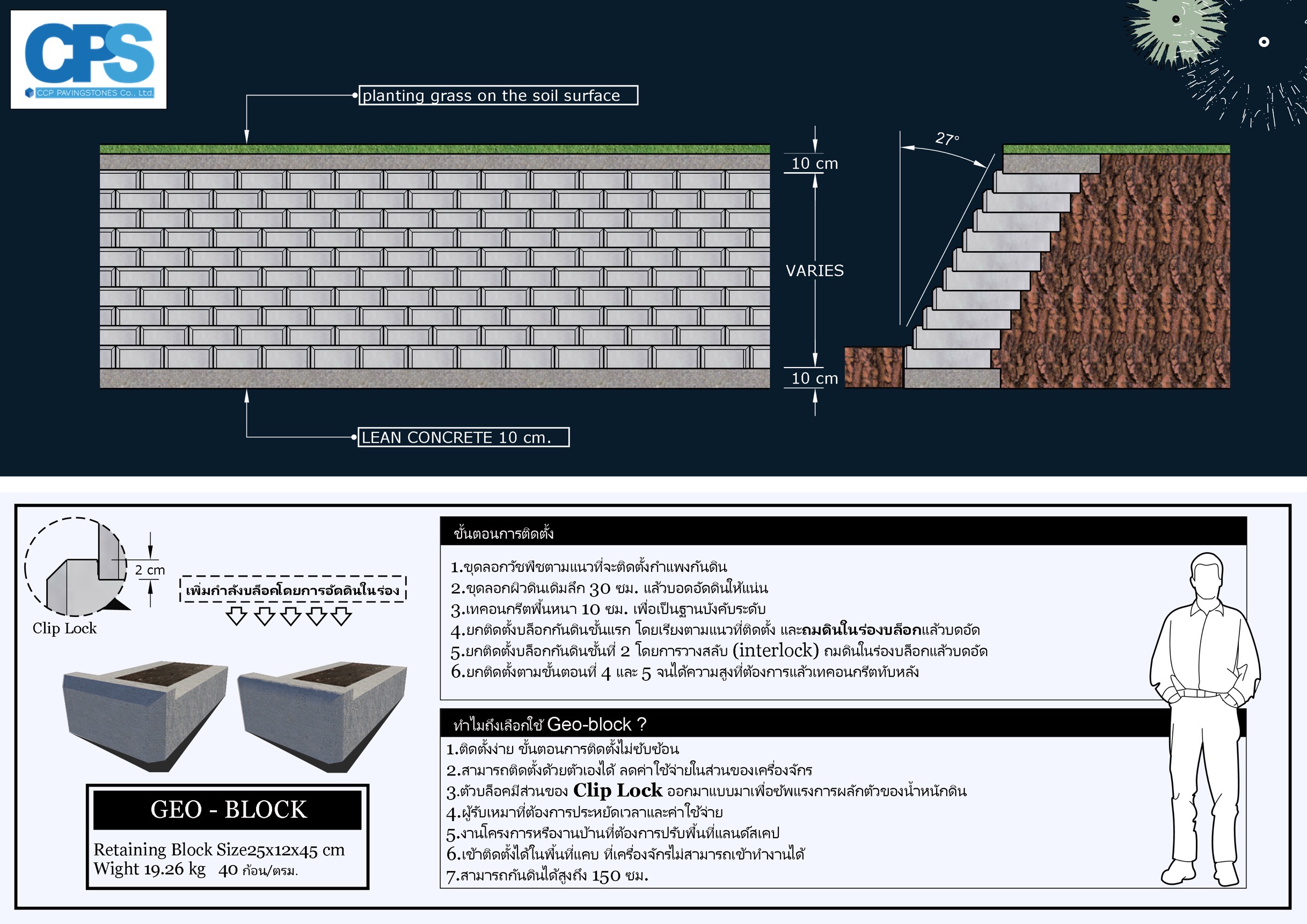 CPS
CCP PAVINGSTONES Co., Ltd.

planting grass on the soil surface

10 cm

VARIES

10 cm

27°

LEAN CONCRETE 10 cm.

2 cm

Clip Lock

เพิ่มกำลังบล็อคโดยการอัดดินในร่อง

GEO - BLOCK

Retaining Block Size25x12x45 cm
Wight 19.26 kg 40 ก้อน/ตรม.

ขั้นตอนการติดตั้ง

1.ขุดลอกวัชพืชตามแนวที่จะติดตั้งกำแพงกันดิน
2.ขุดลอกผิวดินเดิมลึก 30 ซม. แล้วบอดอัดดินให้แน่น
3.เทคอนกรีตพื้นหนา 10 ซม. เพื่อเป็นฐานบังคับระดับ
4.ยกติดตั้งบล็อกกันดินชั้นแรก โดยเรียงตามแนวที่ติดตั้ง และถมดินในร่องบล็อกแล้วบดอัด
5.ยกติดตั้งบล็อกกันดินชั้นที่ 2 โดยการวางสลับ (interlock) ถมดินในร่องบล็อกแล้วบดอัด
6.ยกติดตั้งตามขั้นตอนที่ 4 และ 5 จนได้ความสูงที่ต้องการแล้วเทคอนกรีตทับหลัง

ทำไมถึงเลือกใช้ Geo-block ?

1.ติดตั้งง่าย ขั้นตอนการติดตั้งไม่ซับซ้อน
2.สามารถติดตั้งด้วยตัวเองได้ ลดค่าใช้จ่ายในส่วนของเครื่องจักร
3.ตัวบล็อคมีส่วนของ Clip Lock ออกมาแบบมาเพื่อซัพแรงการผลักตัวของน้ำหนักดิน
4.ผู้รับเหมาที่ต้องการประหยัดเวลาและค่าใช้จ่าย
5.งานโครงการหรืองานบ้านที่ต้องการปรับพื้นที่แลนด์สเคป
6.เข้าติดตั้งได้ในพื้นที่แคบ ที่เครื่องจักรไม่สามารถเข้าทำงานได้
7.สามารถกันดินได้สูงถึง 150 ซม.