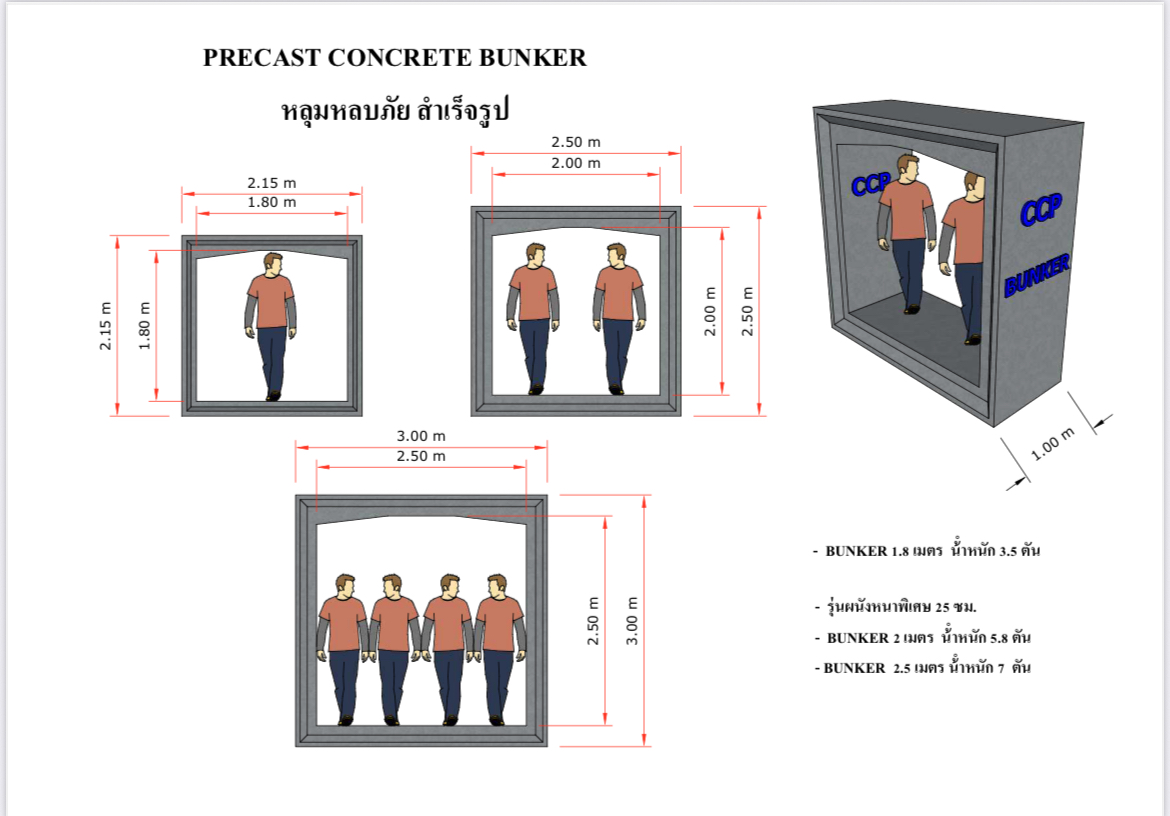 PRECAST CONCRETE BUNKER

หลุมหลบภัย สำเร็จรูป

2.15 m
1.80 m
2.15 m
1.80 m

2.50 m
2.00 m
2.00 m
2.50 m

CCP
CCP
BUNKER
1.00 m

3.00 m
2.50 m
2.50 m
3.00 m

- BUNKER 1.8 เมตร น้ำหนัก 3.5 ตัน

- รุ่นผนังหนาพิเศษ 25 ซม.
- BUNKER 2 เมตร น้ำหนัก 5.8 ตัน
- BUNKER 2.5 เมตร น้ำหนัก 7 ตัน