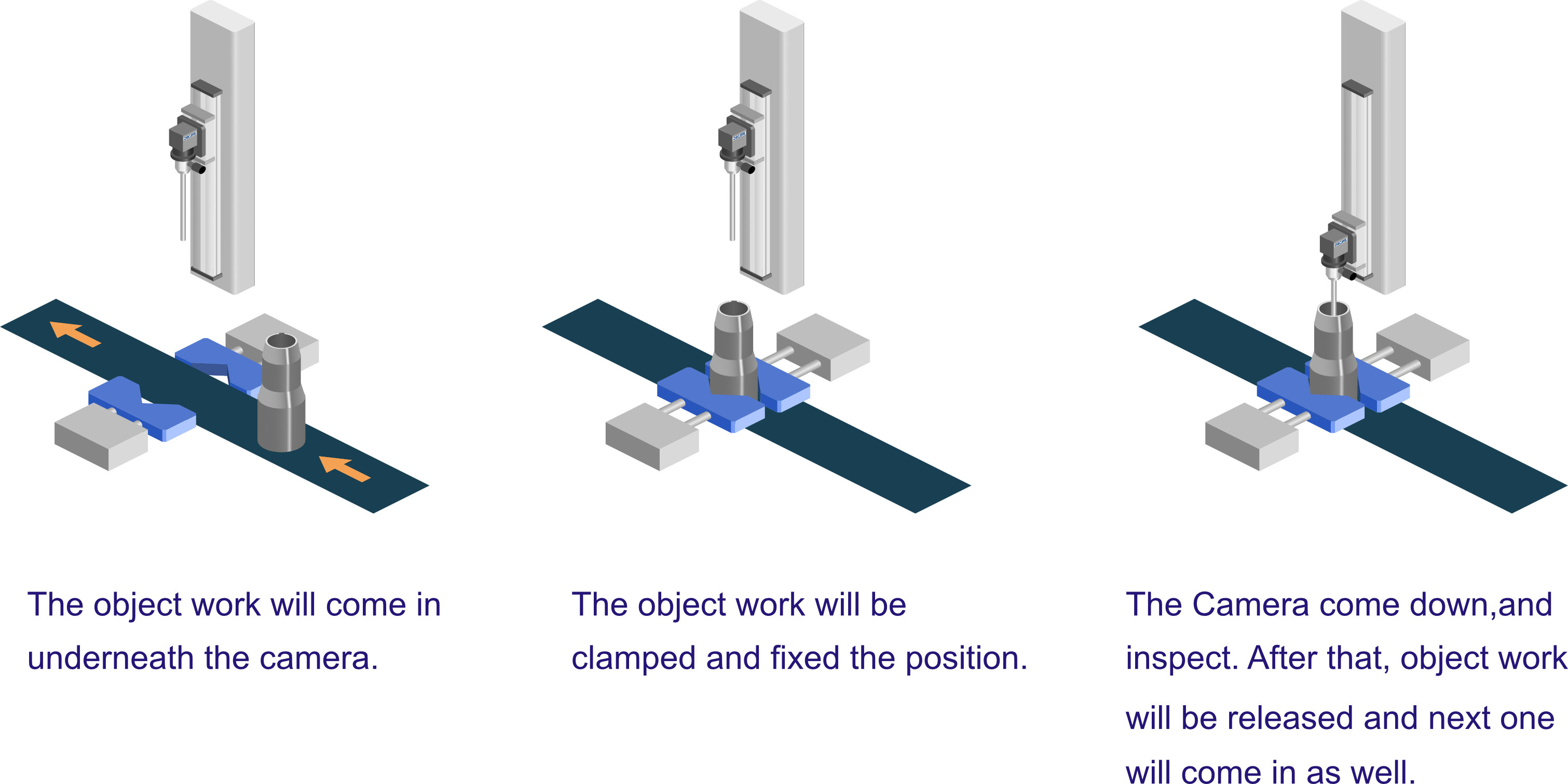 The object work will come in underneath the camera.

The object work will be clamped and fixed the position.

The Camera come down,and inspect. After that, object work will be released and next one will come in as well.