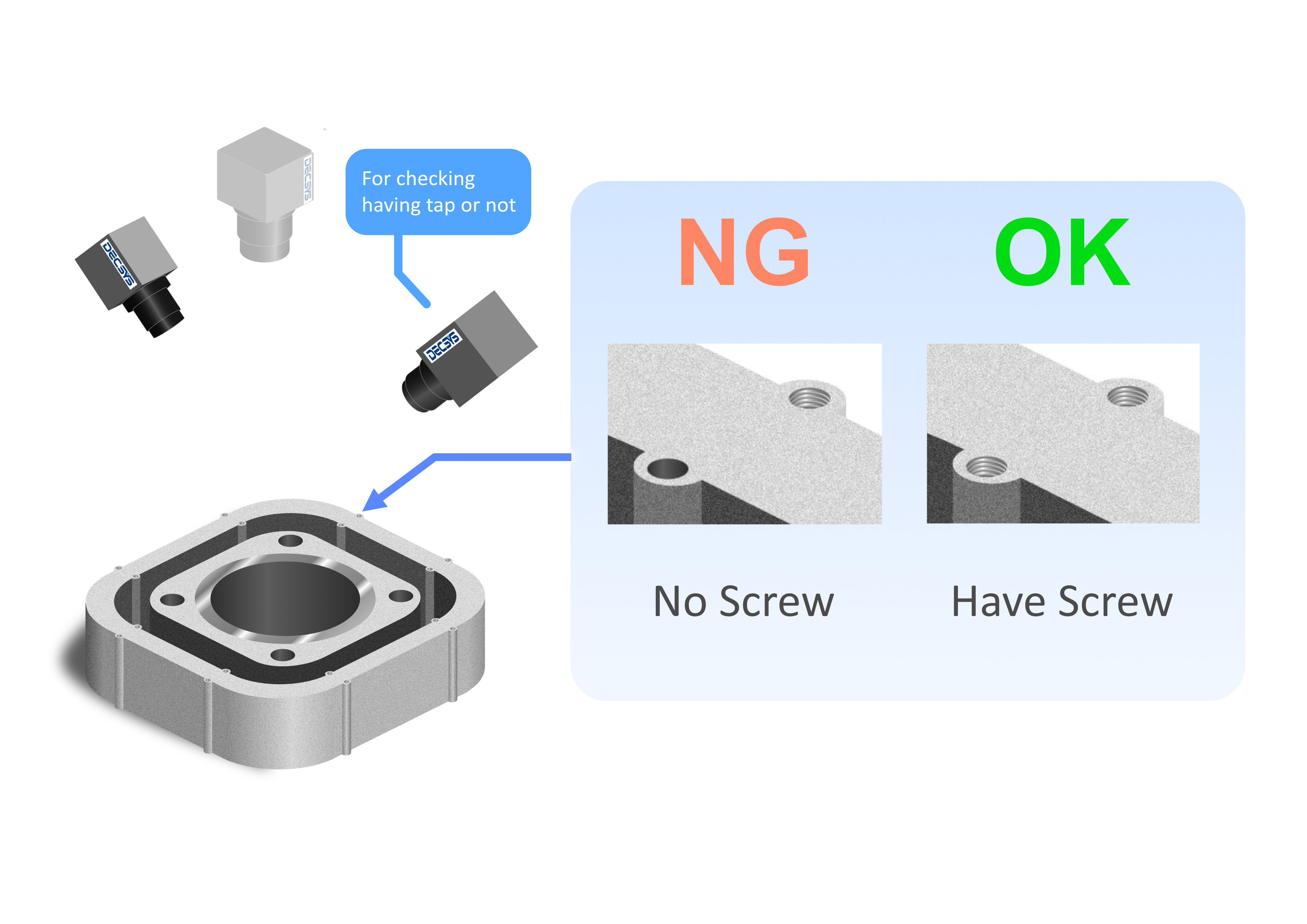 DECSYS

DECSYS

For checking having tap or not

DECSYS

NG

OK

No Screw

Have Screw