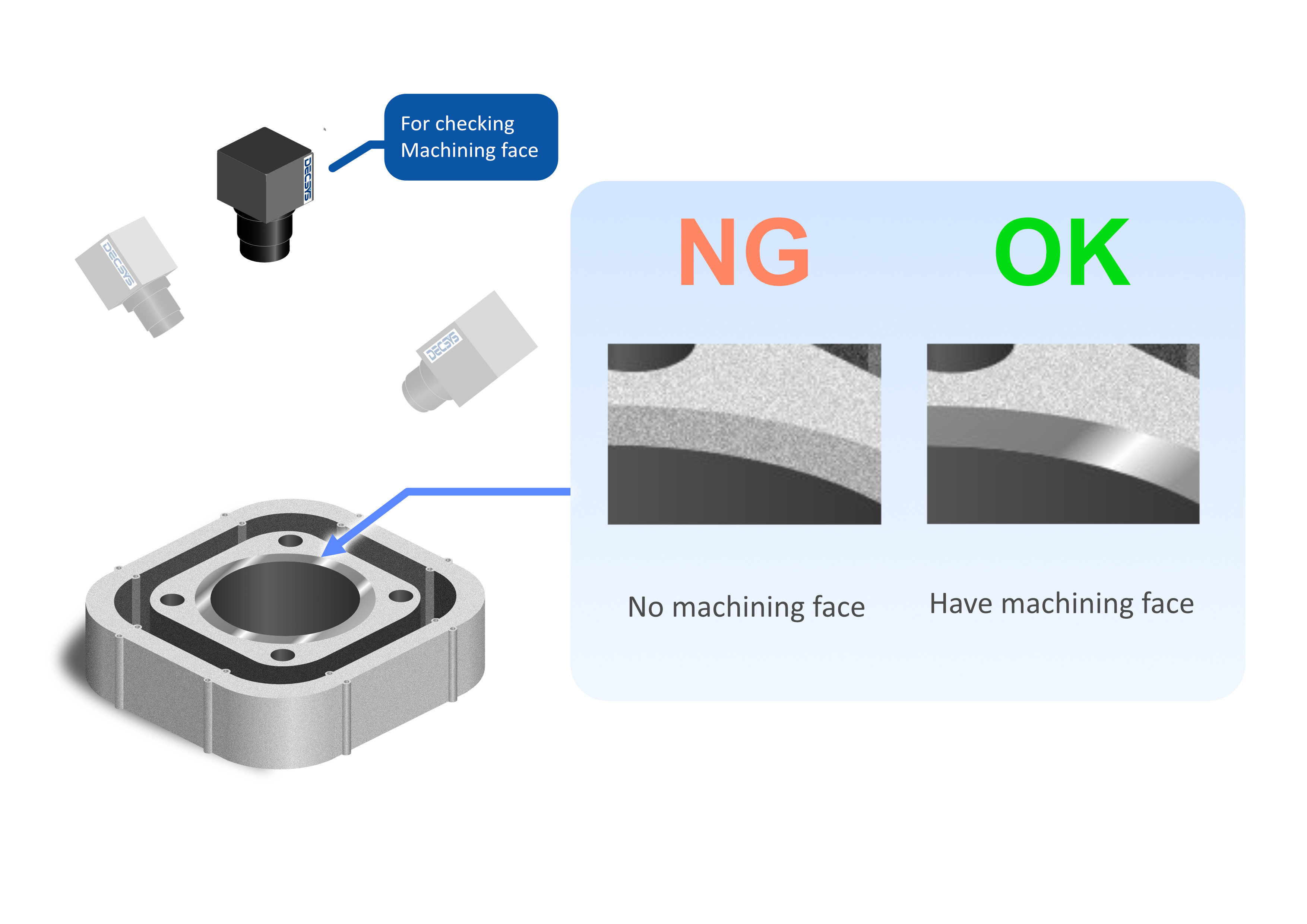 For checking Machining face

DECSYS

DECSYS

DECSYS

NG

OK

No machining face

Have machining face