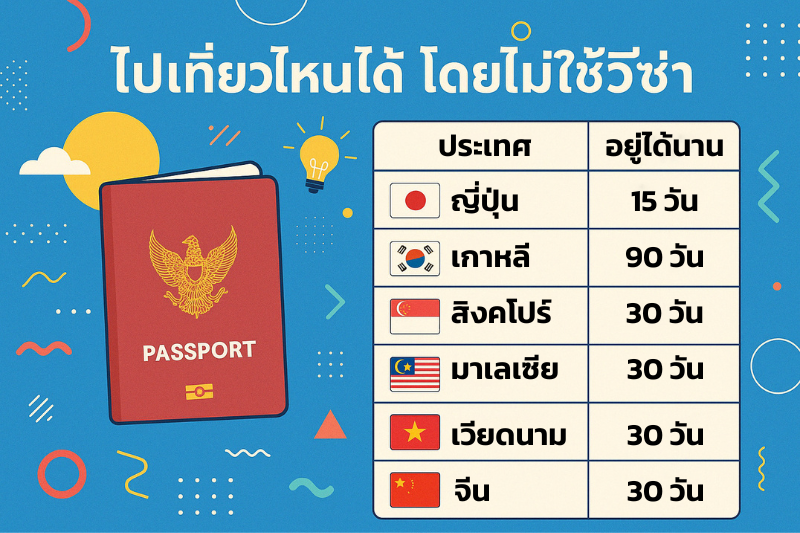 ไปเที่ยวไหนได้ โดยไม่ใช้วีซ่า

PASSPORT

| ประเทศ | อยู่ได้นาน |
|---|---|
| ญี่ปุ่น | 15 วัน |
| เกาหลี | 90 วัน |
| สิงคโปร์ | 30 วัน |
| มาเลเซีย | 30 วัน |
| เวียดนาม | 30 วัน |
| จีน | 30 วัน |