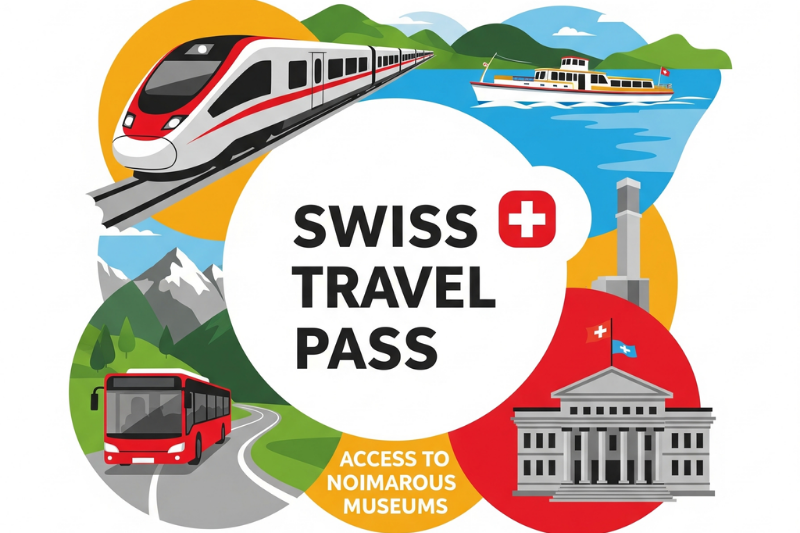 SWISS TRAVEL PASS

ACCESS TO NOIMAROUS MUSEUMS