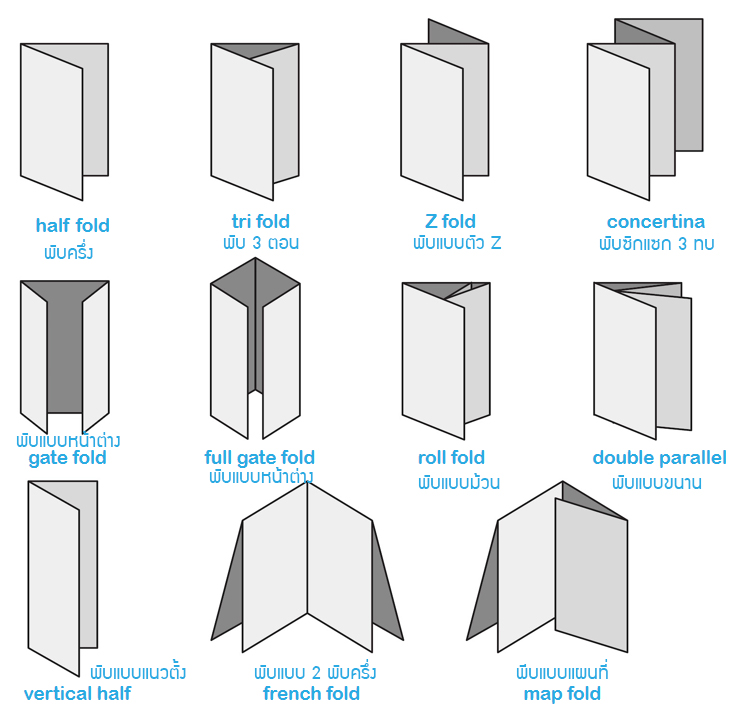 half fold
พับครึ่ง

tri fold
พับ 3 ตอน

Z fold
พับแบบตัว Z

concertina
พับซิกแซก 3 ทบ

พับแบบหน้าต่าง
gate fold

full gate fold
พับแบบหน้าต่าง

roll fold
พับแบบม้วน

double parallel
พับแบบขนาน

พับแบบแนวตั้ง
vertical half

พับแบบ 2 พับครึ่ง
french fold

พับแบบแผนที่
map fold