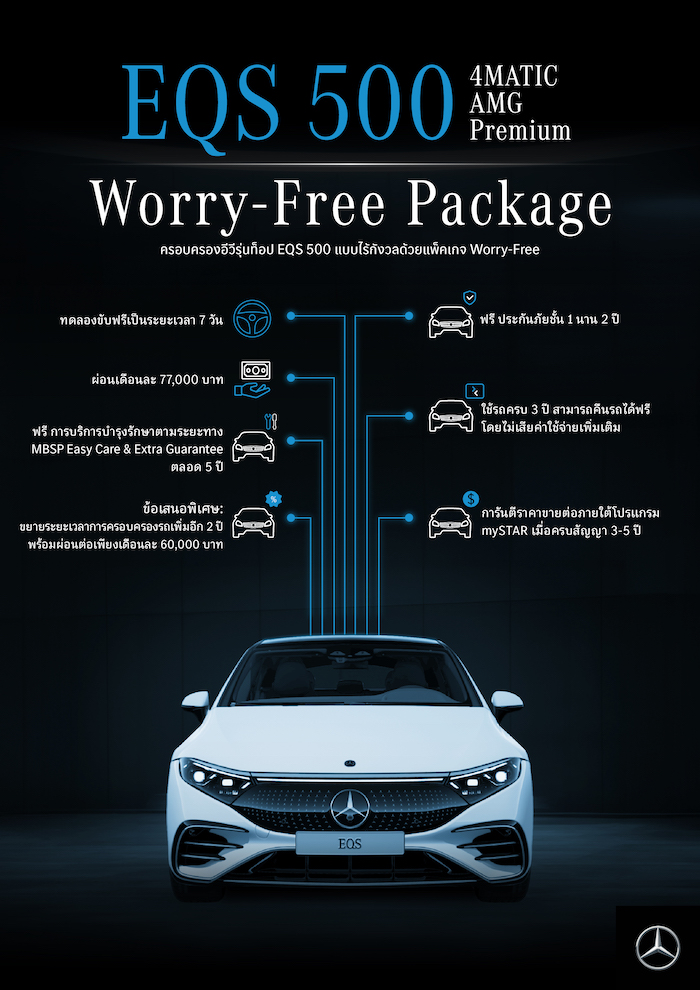 EQS 500 4MATIC AMG Premium

Worry-Free Package

ครอบครองอีวีรุ่นท็อป EQS 500 แบบไร้กังวลด้วยแพ็คเกจ Worry-Free

ทดลองขับฟรีเป็นระยะเวลา 7 วัน

ผ่อนเดือนละ 77,000 บาท

ฟรี การบริการบำรุงรักษาตามระยะทาง MBSP Easy Care & Extra Guarantee ตลอด 5 ปี

ข้อเสนอพิเศษ:
ขยายระยะเวลาการครอบครองรถเพิ่มอีก 2 ปี พร้อมผ่อนต่อเพียงเดือนละ 60,000 บาท

ฟรี ประกันภัยชั้น 1 นาน 2 ปี

ใช้รถครบ 3 ปี สามารถคืนรถได้ฟรี โดยไม่เสียค่าใช้จ่ายเพิ่มเติม

การันตีราคาขายต่อภายใต้โปรแกรม mySTAR เมื่อครบสัญญา 3-5 ปี

EQS